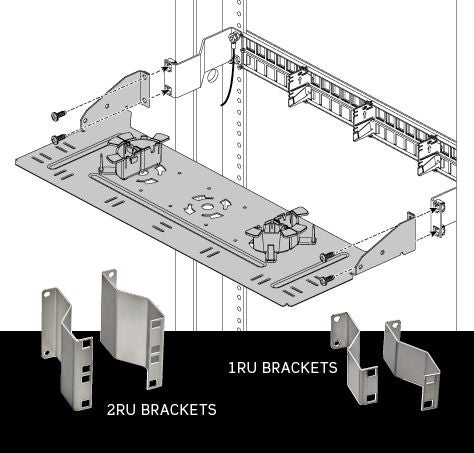 1RU BRACKETS

2RU BRACKETS